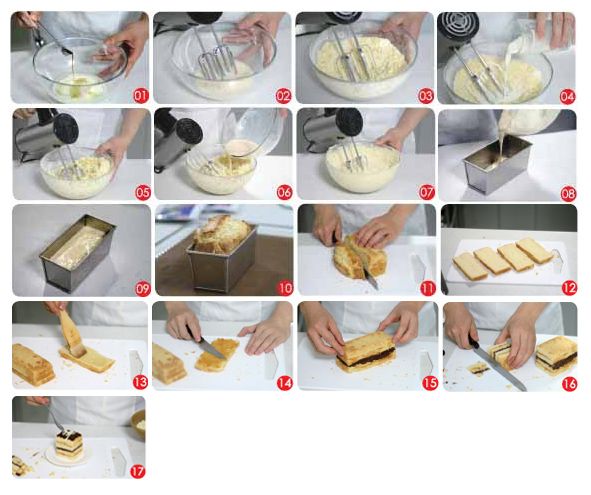 01
02
03
04
05
06
07
08
09
10
11
12
13
14
15
16
17