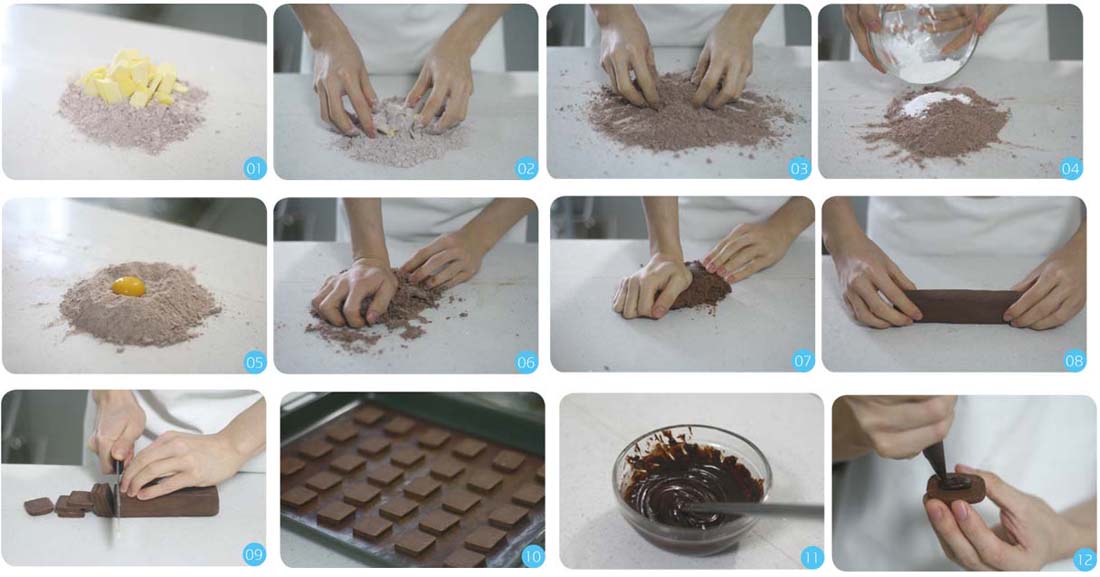 01
02
03
04
05
06
07
08
09
10
11
12