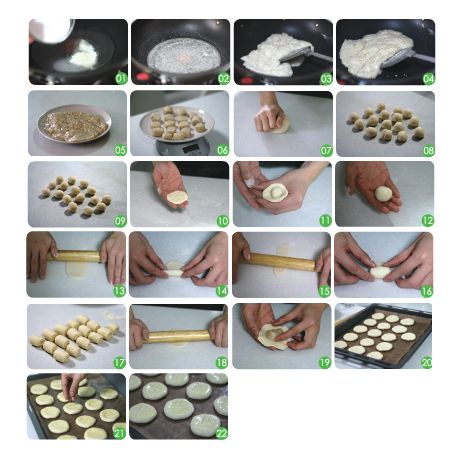 01 02 03 04
05 06 07 08
09 10 11 12
13 14 15 16
17 18 19 20
21 22