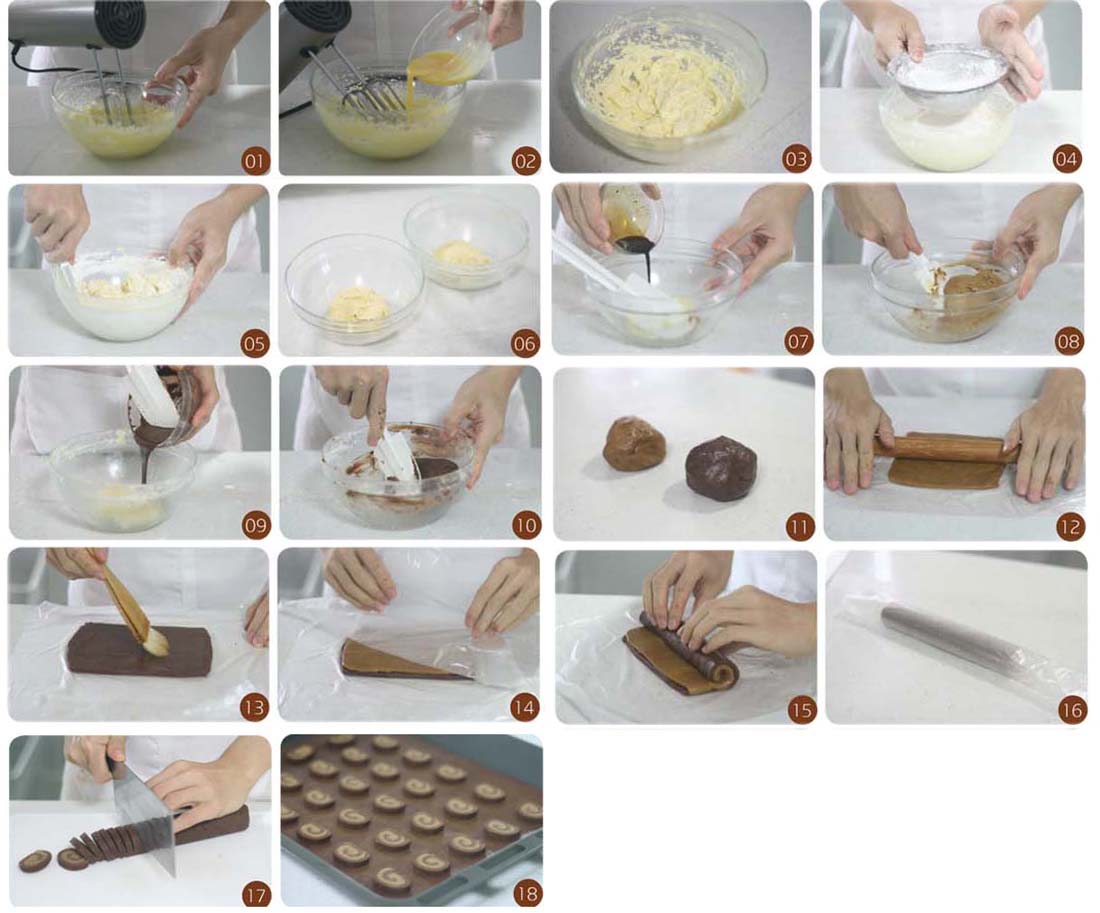 01
02
03
04
05
06
07
08
09
10
11
12
13
14
15
16
17
18